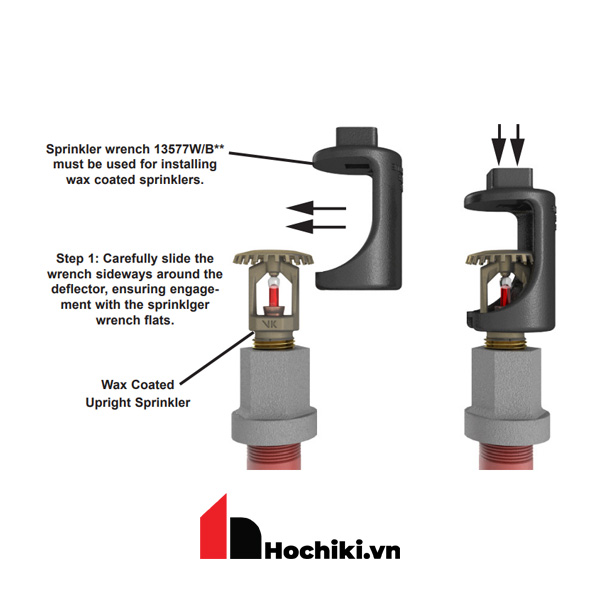 Sprinkler wrench 13577W/B** must be used for installing wax coated sprinklers.

Step 1: Carefully slide the wrench sideways around the deflector, ensuring engagement with the sprinklger wrench flats.

VK

Wax Coated Upright Sprinkler

Hochiki.vn