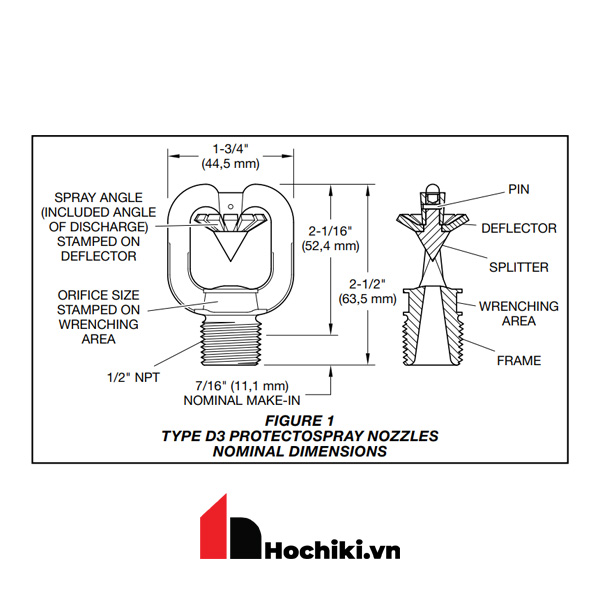 1-3/4"
(44,5 mm)

SPRAY ANGLE
(INCLUDED ANGLE
OF DISCHARGE)
STAMPED ON
DEFLECTOR

ORIFICE SIZE
STAMPED ON
WRENCHING
AREA

1/2" NPT

2-1/16"
(52,4 mm)

2-1/2"
(63,5 mm)

7/16" (11,1 mm)
NOMINAL MAKE-IN

PIN

DEFLECTOR

SPLITTER

WRENCHING
AREA

FRAME

FIGURE 1
TYPE D3 PROTECTOSPRAY NOZZLES
NOMINAL DIMENSIONS

Hochiki.vn